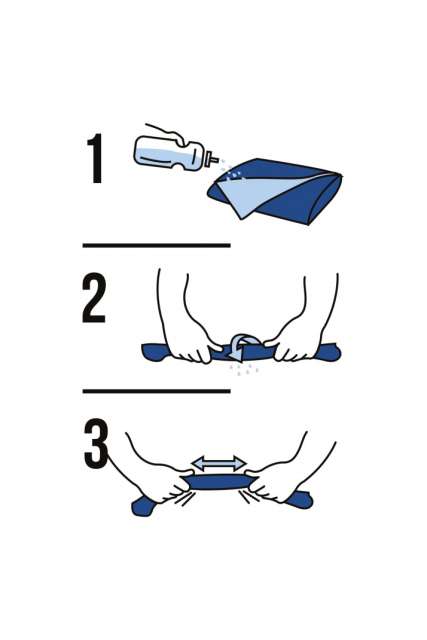 1

2

3